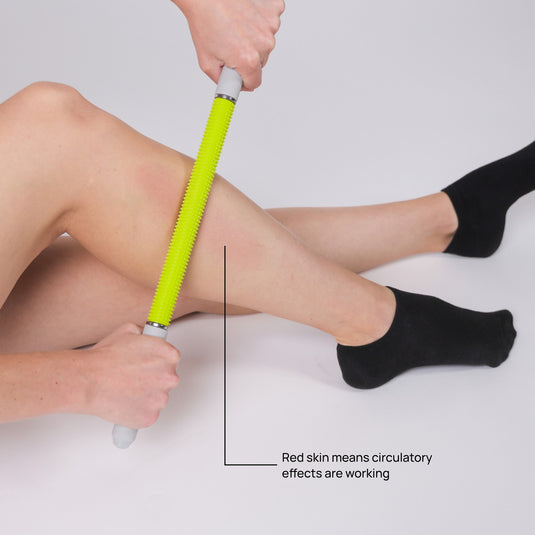 Red skin means circulatory effects are working