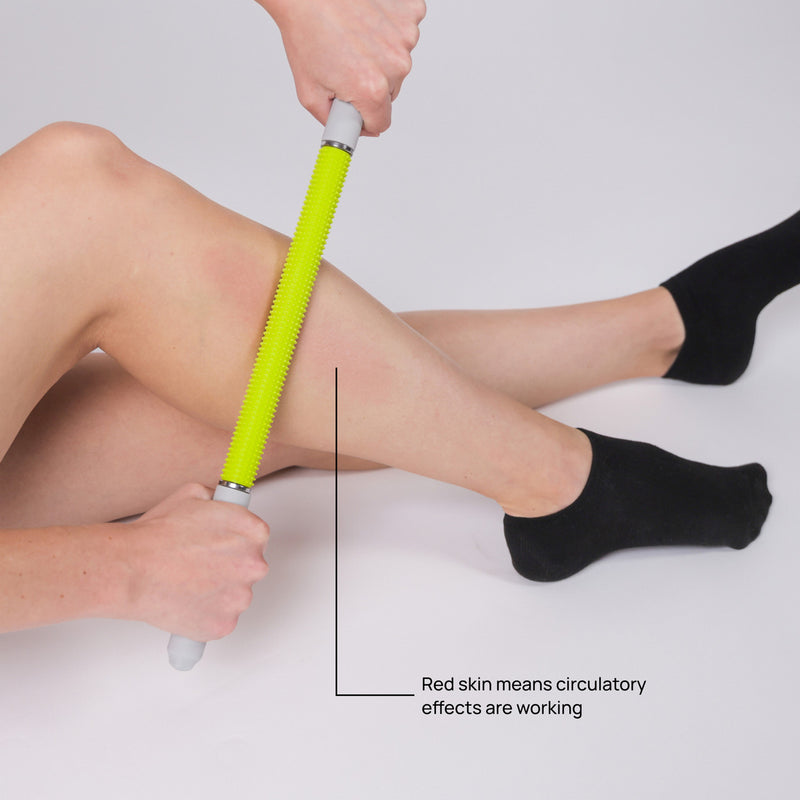 Red skin means circulatory effects are working