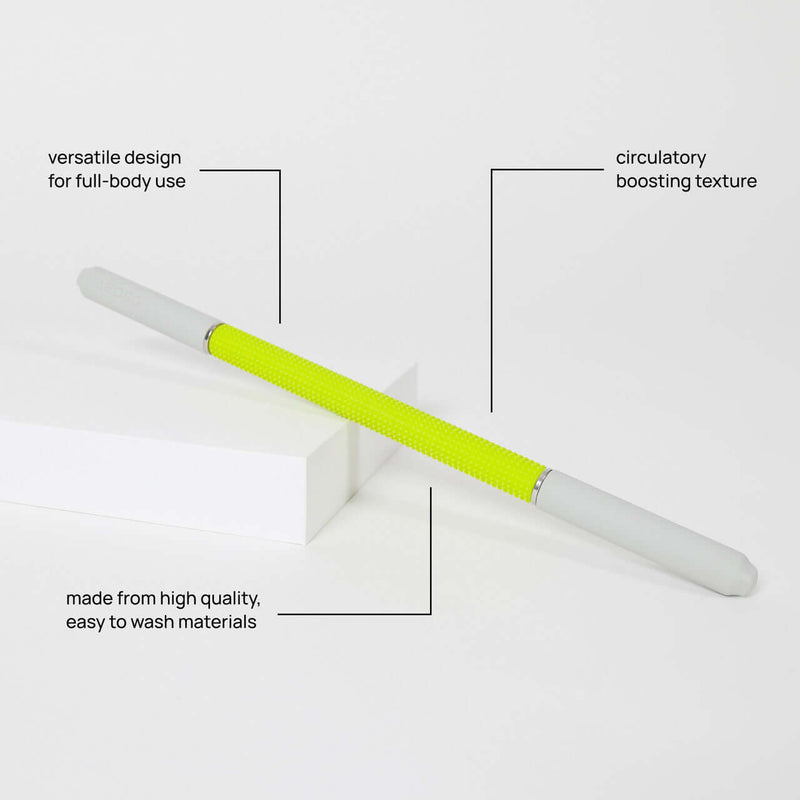 versatile design
for full-body use

circulatory
boosting texture

made from high quality,
easy to wash materials